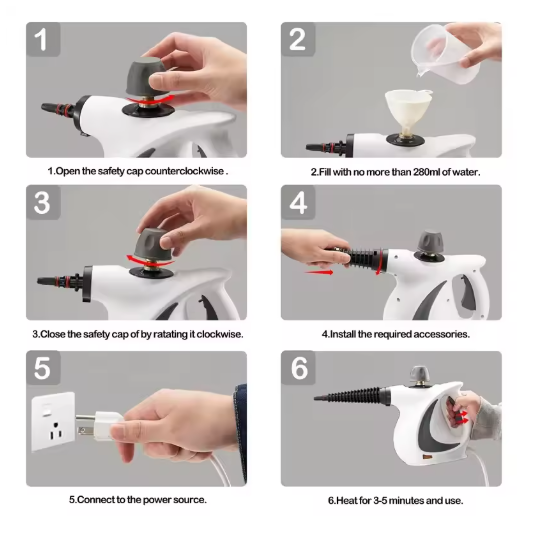 1

1.Open the safety cap counterclockwise .

2

2.Fill with no more than 280ml of water.

3

3.Close the safety cap of by ratating it clockwise.

4

4.Install the required accessories.

5

5.Connect to the power source.

6

6.Heat for 3-5 minutes and use.