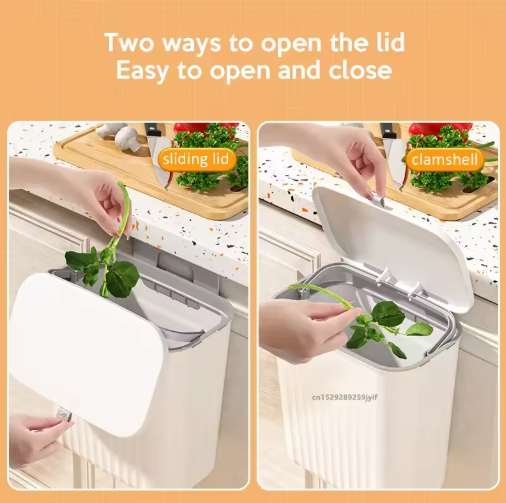 Two ways to open the lid
Easy to open and close

sliding lid

clamshell

cn1529289259jyif