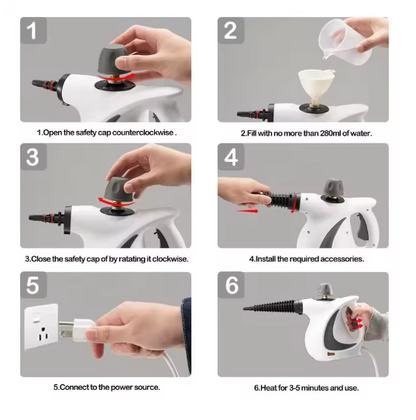 1

1.Open the safety cap counterclockwise .

2

2.Fill with no more than 280ml of water.

3

3.Close the safety cap of by ratating it clockwise.

4

4.Install the required accessories.

5

5.Connect to the power source.

6

6.Heat for 3-5 minutes and use.